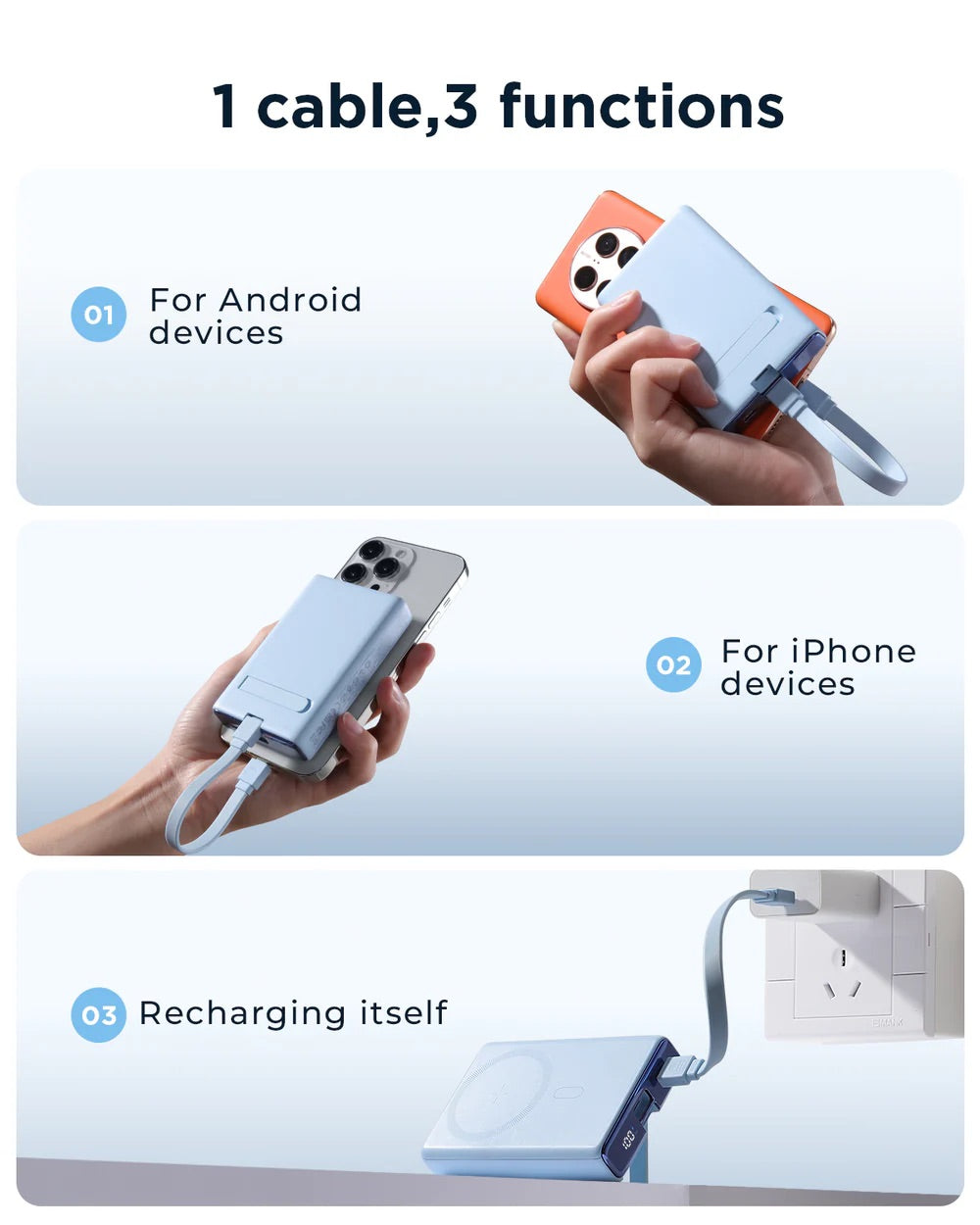 1 cable,3 functions

01 For Android devices

02 For iPhone devices

03 Recharging itself